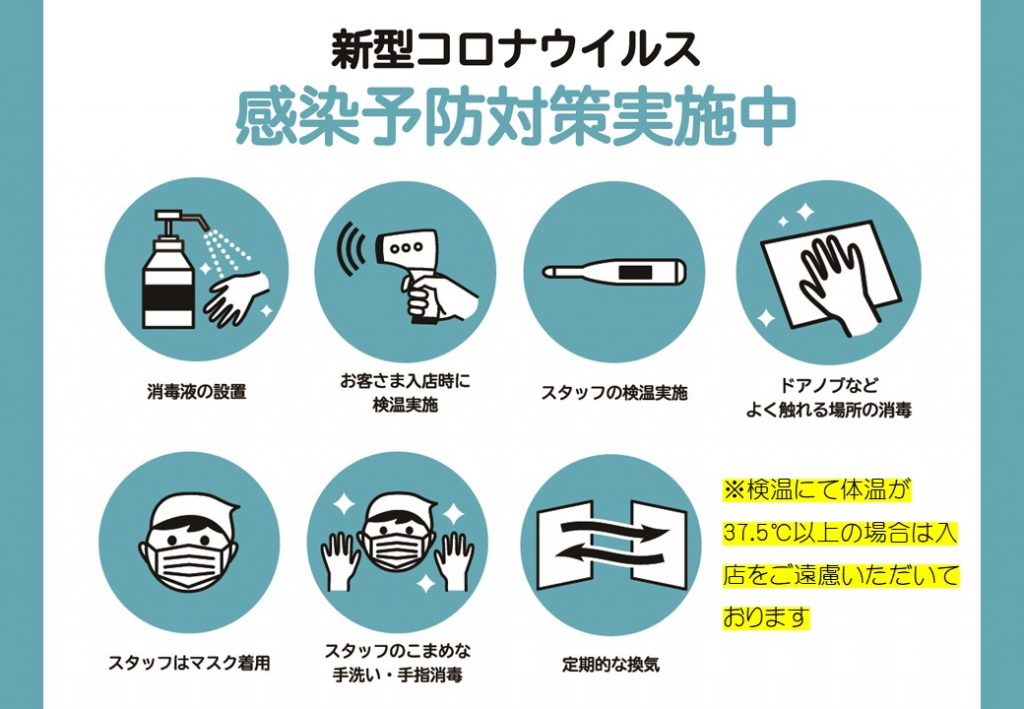 新型コロナウイルス
感染予防対策実施中

消毒液の設置

お客さま入店時に検温実施

スタッフの検温実施

ドアノブなどよく触れる場所の消毒

スタッフはマスク着用

スタッフのこまめな手洗い・手指消毒

定期的な換気

※検温にて体温が37.5℃以上の場合は入店をご遠慮いただいております